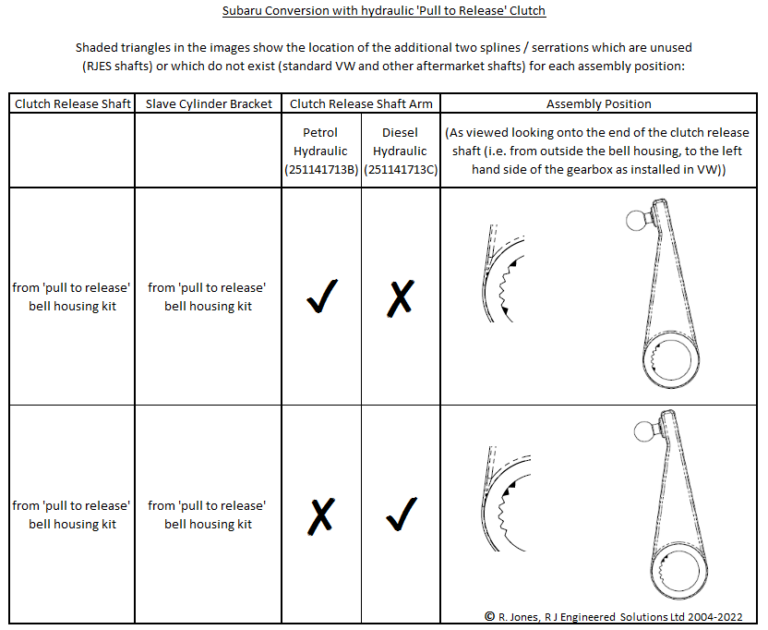 Subaru Conversion with hydraulic 'Pull to Release' Clutch

Shaded triangles in the images show the location of the additional two splines / serrations which are unused (RJES shafts) or which do not exist (standard VW and other aftermarket shafts) for each assembly position:

| Clutch Release Shaft | Slave Cylinder Bracket | Clutch Release Shaft Arm | | Assembly Position |
|---|---|---|---|---|
| | | Petrol Hydraulic (251141713B) | Diesel Hydraulic (251141713C) | (As viewed looking onto the end of the clutch release shaft (i.e. from outside the bell housing, to the left hand side of the gearbox as installed in VW)) |
| from 'pull to release' bell housing kit | from 'pull to release' bell housing kit | ✓ | X | |
| from 'pull to release' bell housing kit | from 'pull to release' bell housing kit | X | ✓ | |

© R. Jones, R J Engineered Solutions Ltd 2004-2022